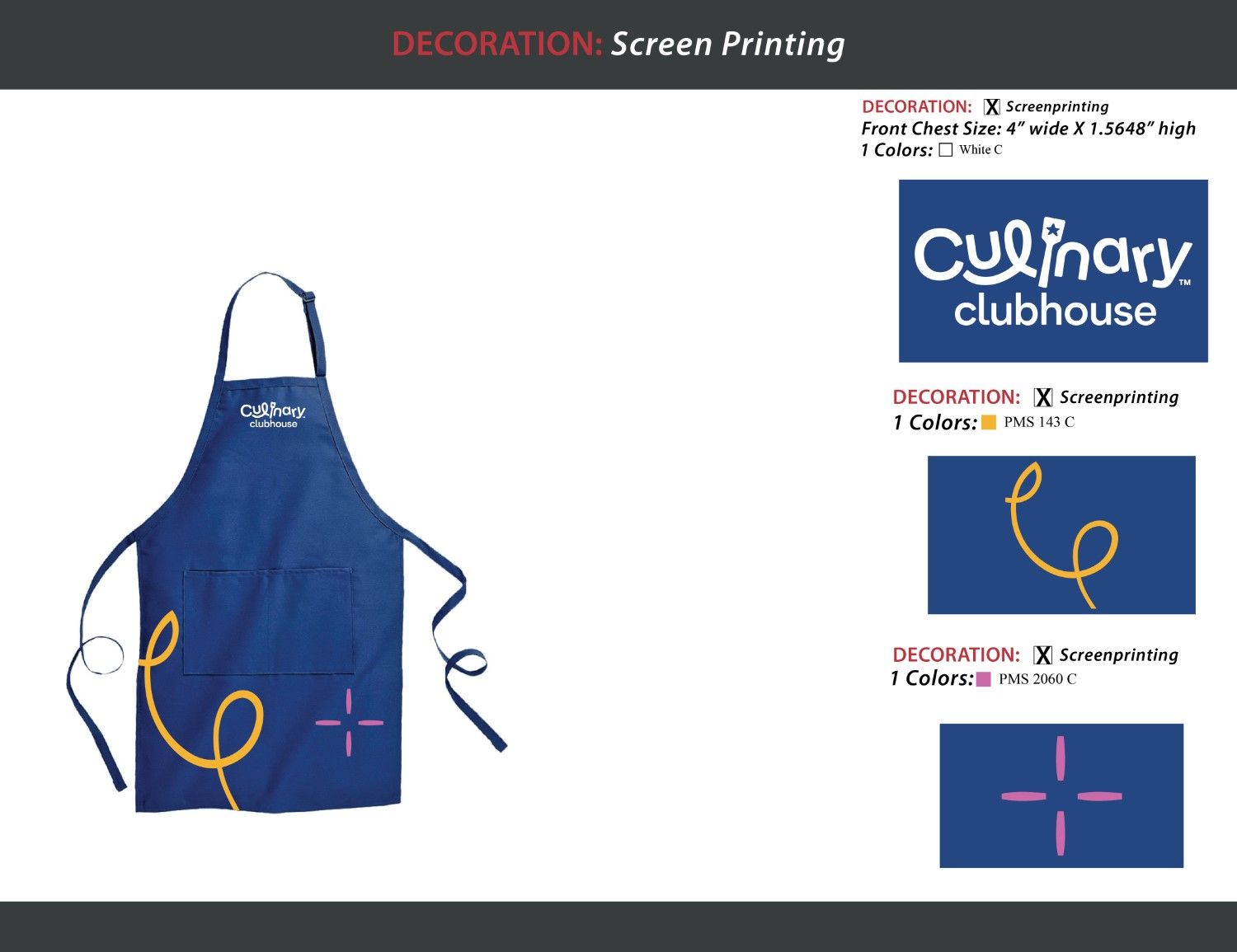 DECORATION: Screen Printing

Culinary clubhouse

DECORATION: X Screenprinting
Front Chest Size: 4" wide X 1.5648" high
1 Colors: White C

Culinary™ clubhouse

DECORATION: X Screenprinting
1 Colors: PMS 143 C

DECORATION: X Screenprinting
1 Colors: PMS 2060 C