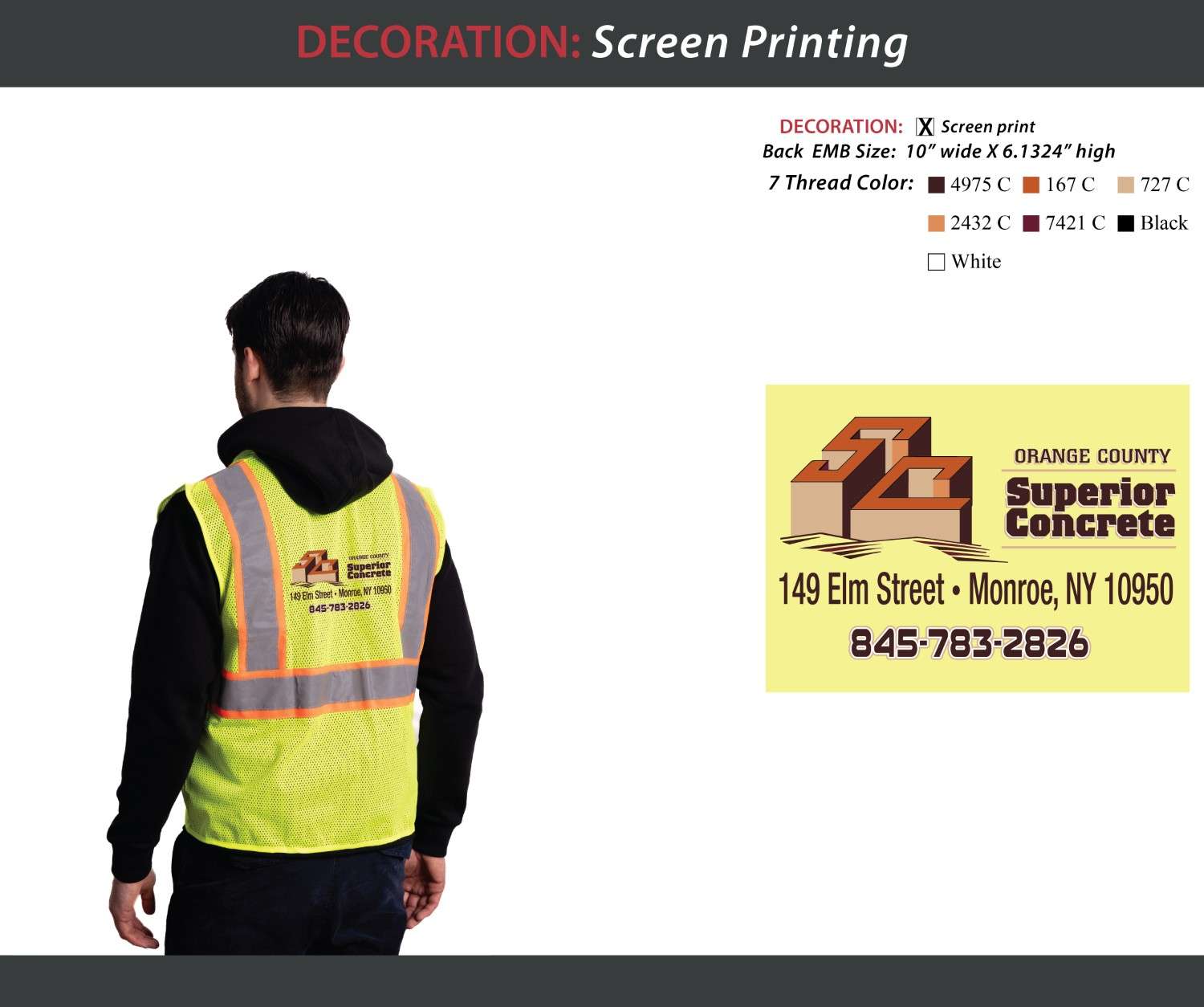 DECORATION: Screen Printing

DECORATION: X Screen print
Back EMB Size: 10" wide X 6.1324" high
7 Thread Color: 4975 C 167 C 727 C
2432 C 7421 C Black
White

ORANGE COUNTY
Superior Concrete
149 Elm Street • Monroe, NY 10950
845-783-2826

ORANGE COUNTY
Superior Concrete
149 Elm Street • Monroe, NY 10950
845-783-2826