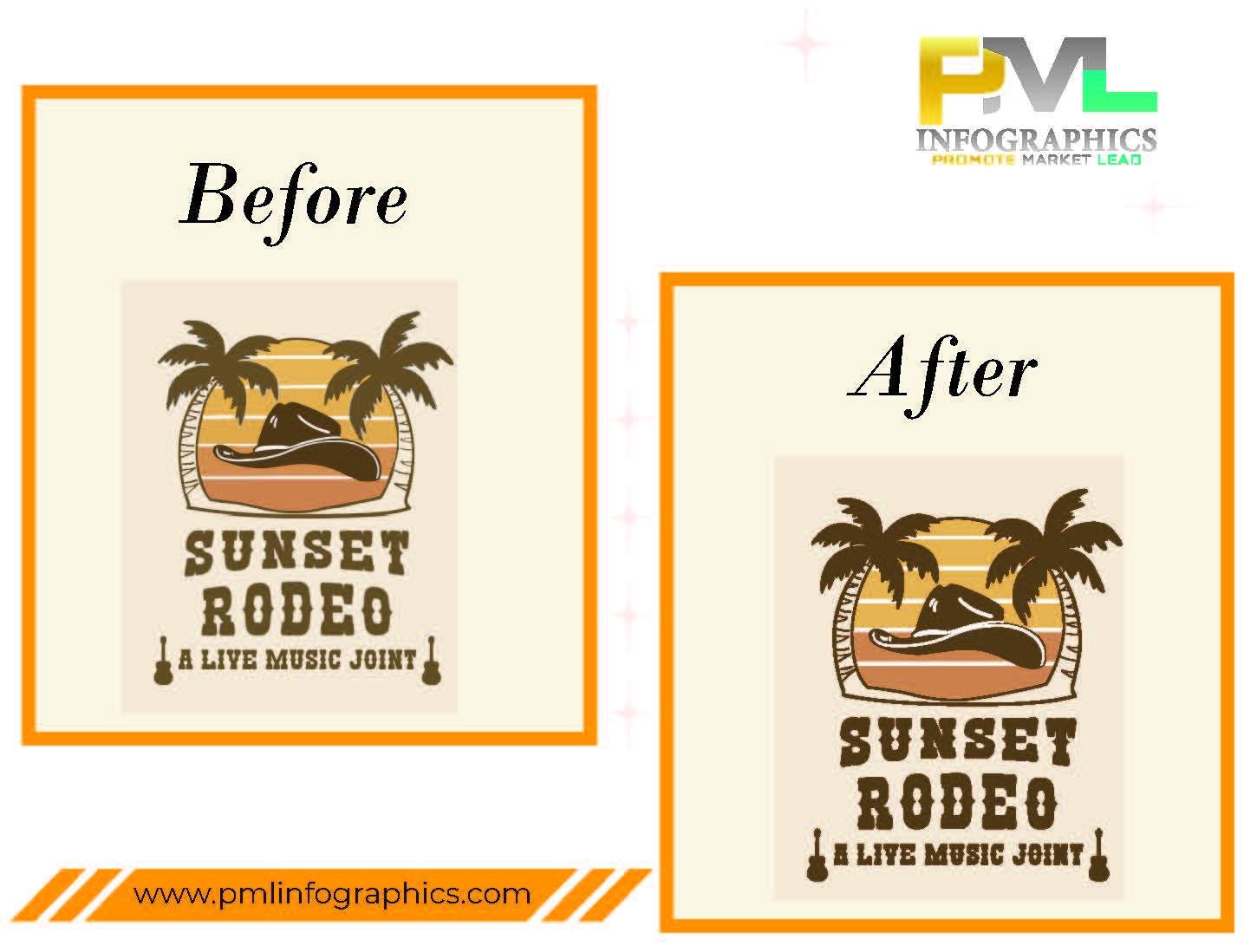 PML
INFOGRAPHICS
PROMOTE MARKET LEAD

Before

SUNSET
RODEO
A LIVE MUSIC JOINT

After

SUNSET
RODEO
A LIVE MUSIC JOINT

www.pmlinfographics.com