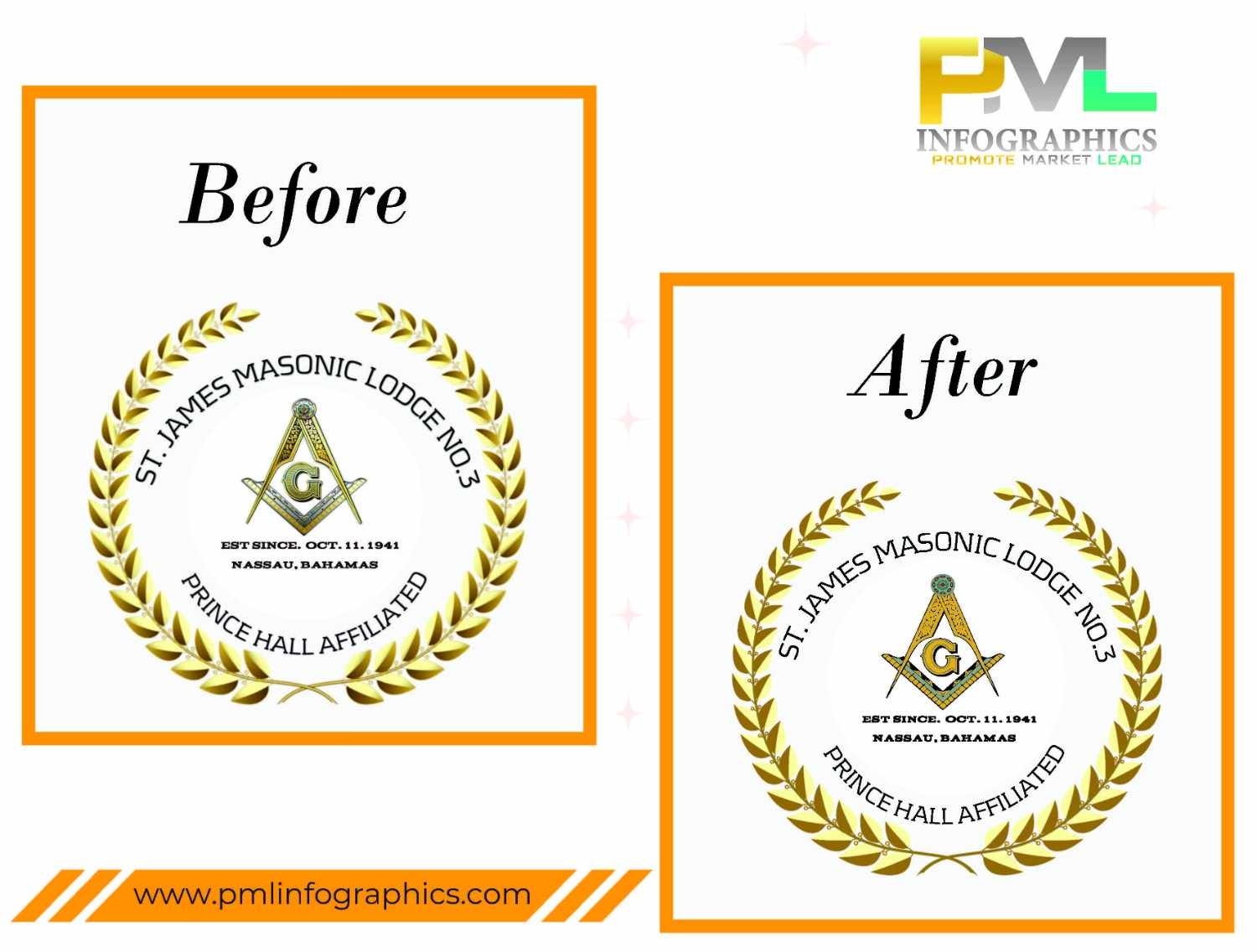 PML
INFOGRAPHICS
PROMOTE MARKET LEAD

Before

ST. JAMES MASONIC LODGE NO.3
G
EST SINCE. OCT. 11. 1941
NASSAU, BAHAMAS
PRINCE HALL AFFILIATED

After

ST. JAMES MASONIC LODGE NO.3
G
EST SINCE. OCT. 11. 1941
NASSAU, BAHAMAS
PRINCE HALL AFFILIATED

www.pmlinfographics.com