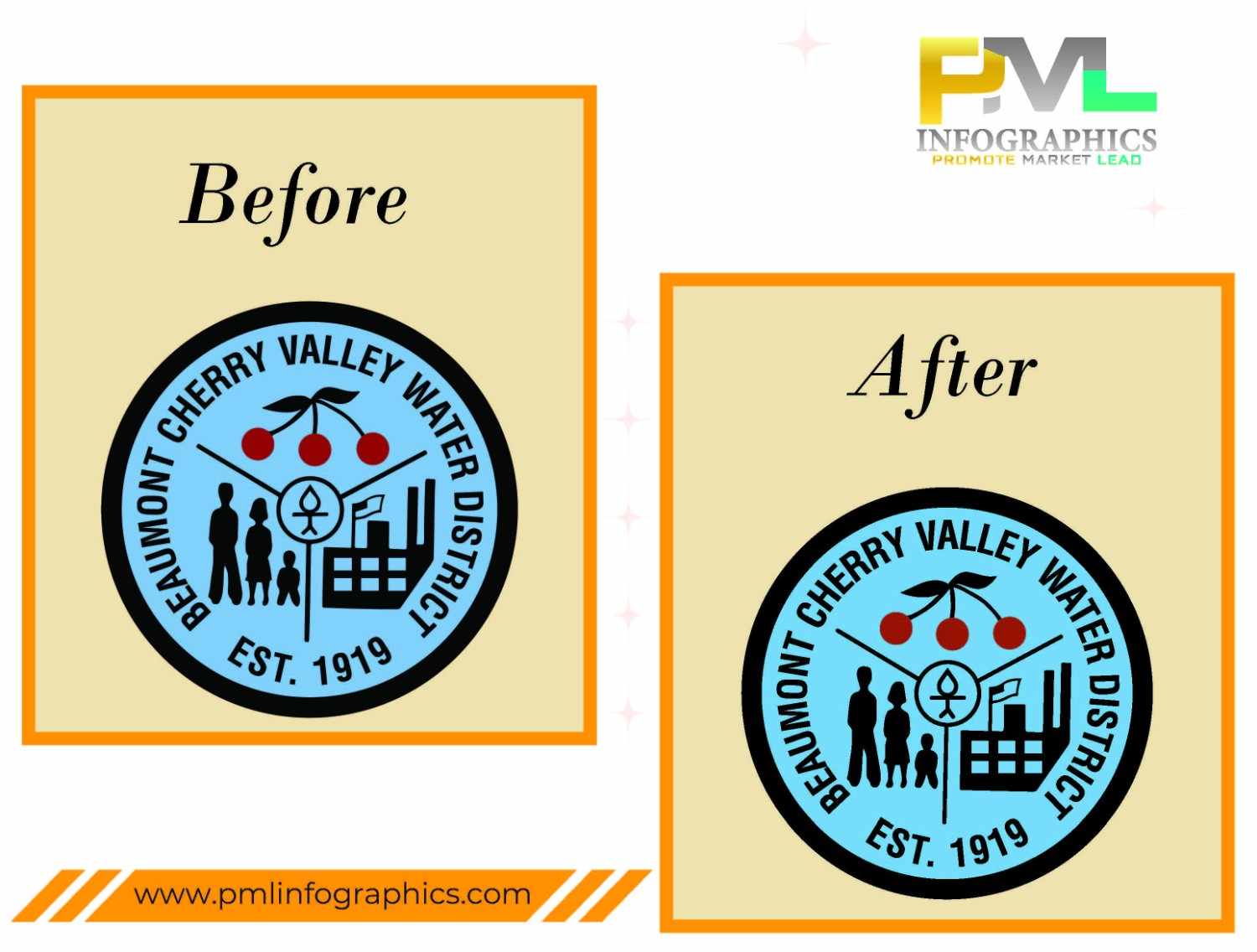 PML
INFOGRAPHICS
PROMOTE MARKET LEAD

Before

BEAUMONT CHERRY VALLEY WATER DISTRICT
EST. 1919

After

BEAUMONT CHERRY VALLEY WATER DISTRICT
EST. 1919

www.pmlinfographics.com