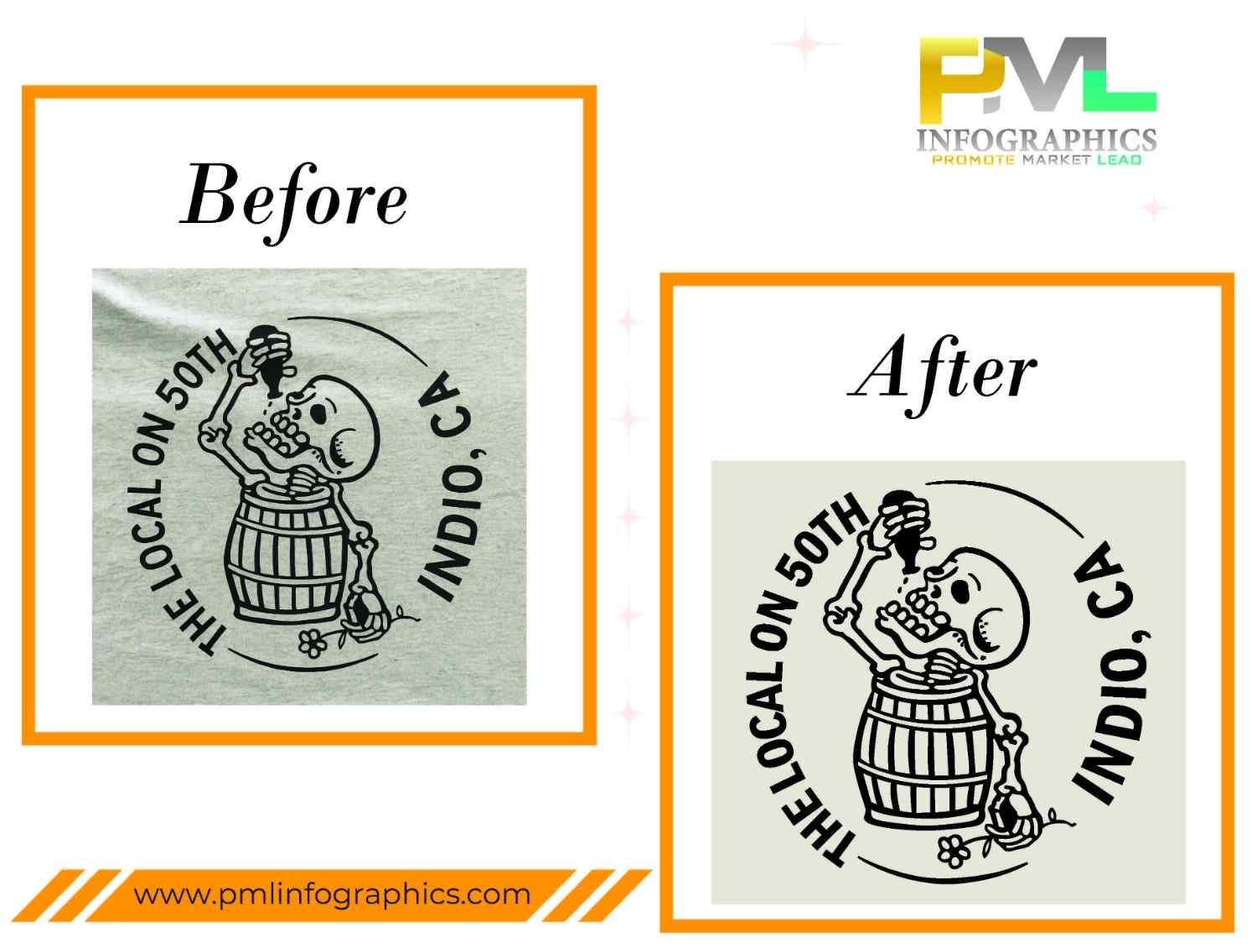 PML
INFOGRAPHICS
PROMOTE MARKET LEAD

Before

THE LOCAL ON 50TH
INDIO, CA

After

THE LOCAL ON 50TH
INDIO, CA

www.pmlinfographics.com