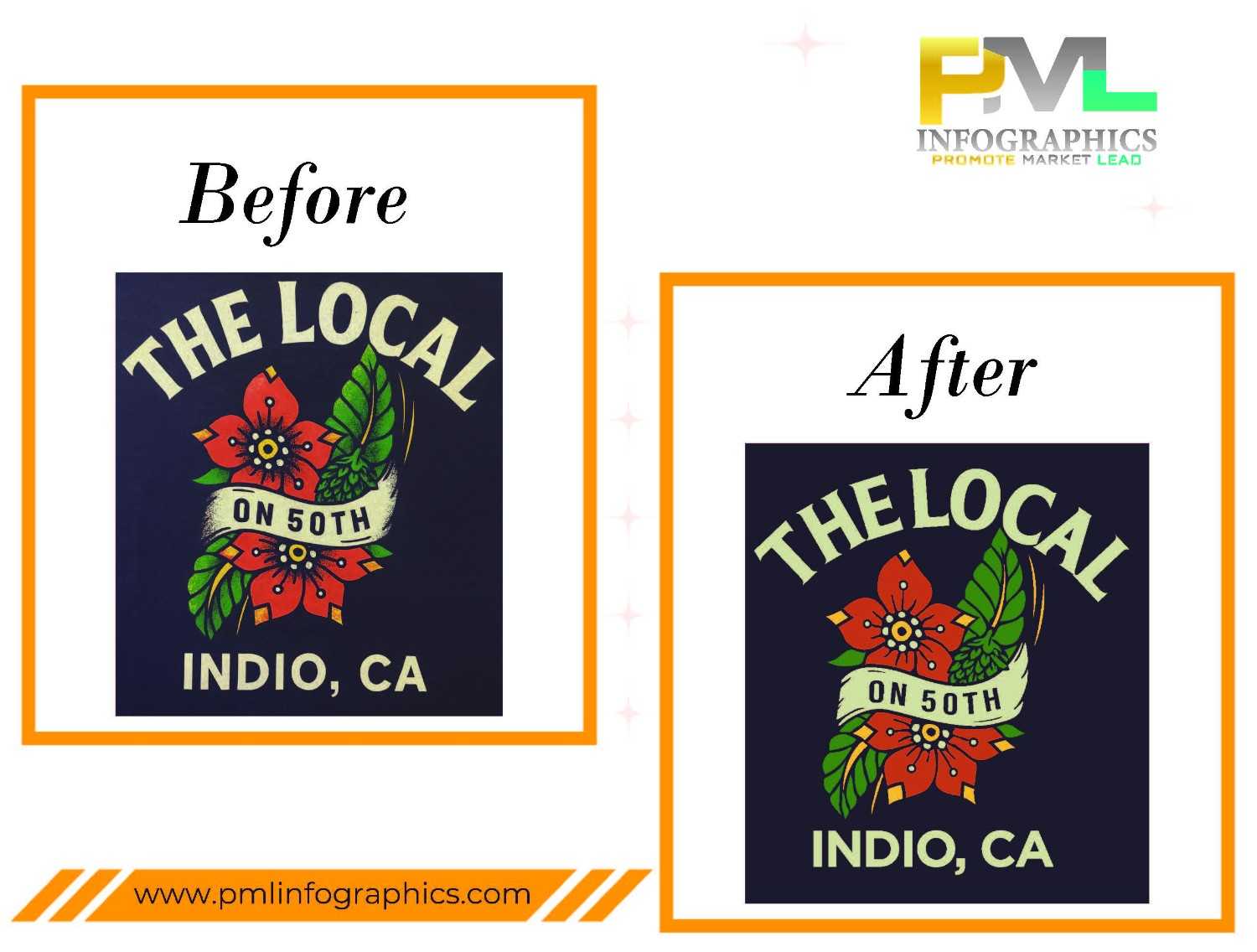 PML
INFOGRAPHICS
PROMOTE MARKET LEAD

Before

THE LOCAL
ON 50TH
INDIO, CA

After

THE LOCAL
ON 50TH
INDIO, CA

www.pmlinfographics.com