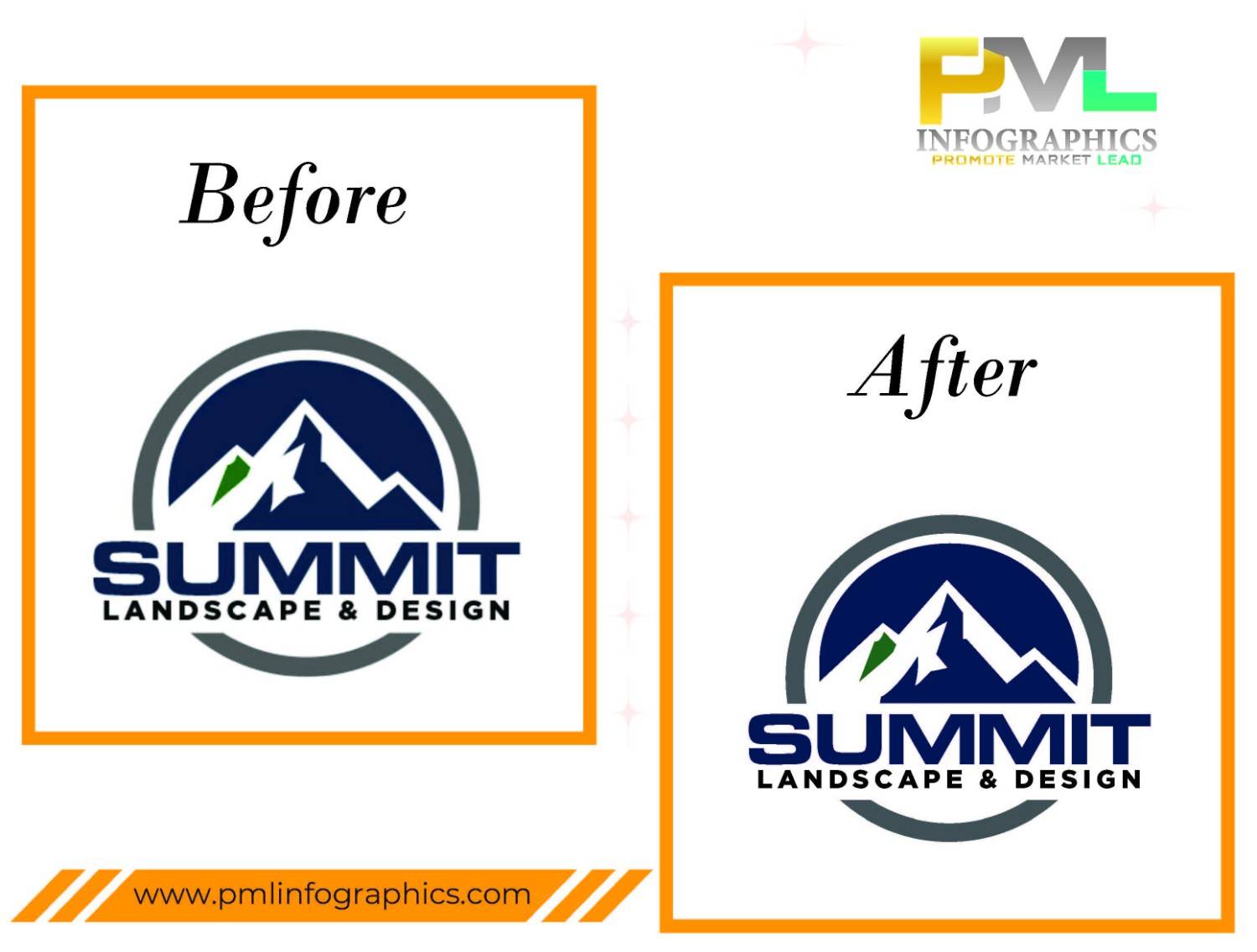 PML
INFOGRAPHICS
PROMOTE MARKET LEAD

Before

SUMMIT
LANDSCAPE & DESIGN

After

SUMMIT
LANDSCAPE & DESIGN

www.pmlinfographics.com