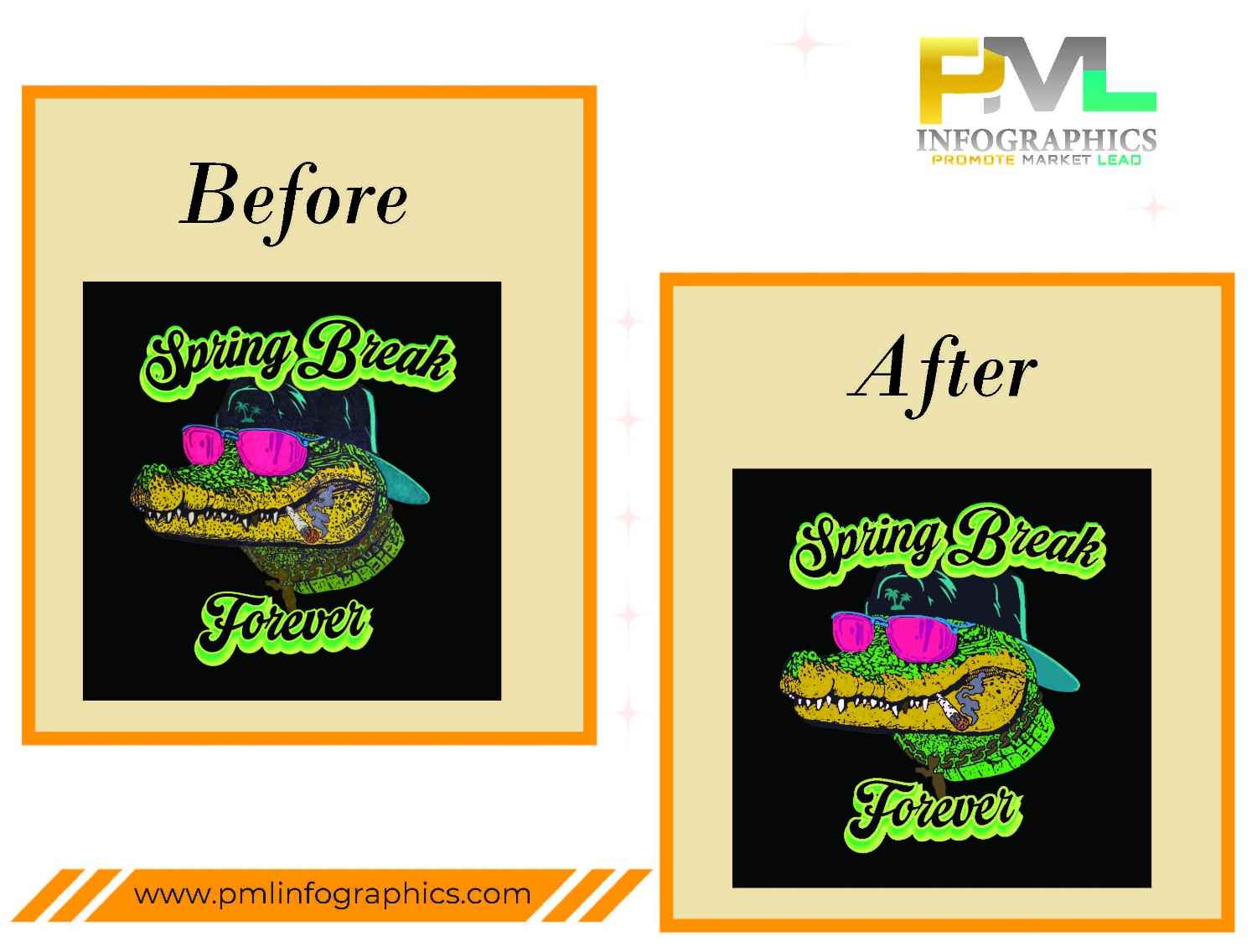 PML
INFOGRAPHICS
PROMOTE MARKET LEAD

Before

Spring Break
Forever

After

Spring Break
Forever

www.pmlinfographics.com