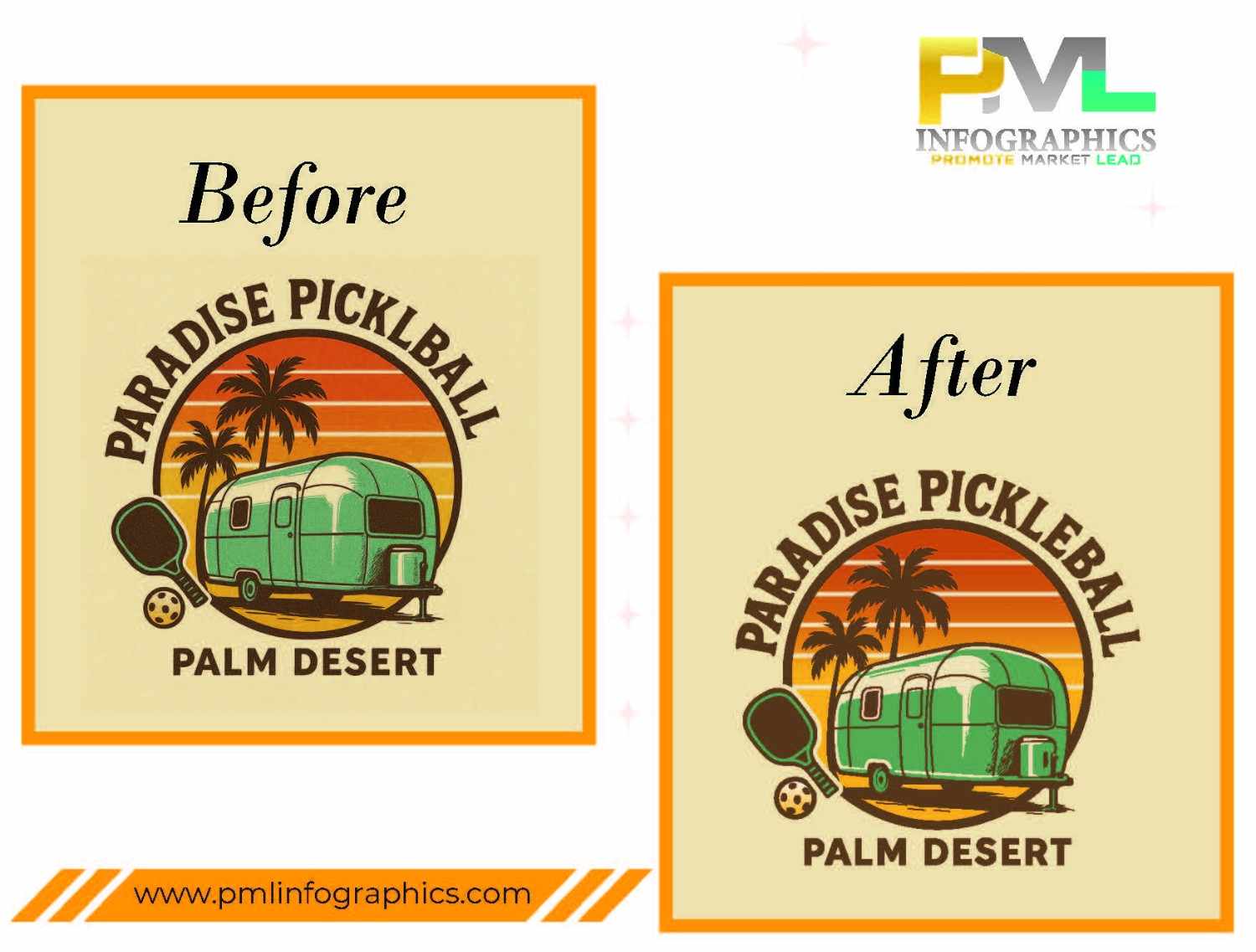 PML
INFOGRAPHICS
PROMOTE MARKET LEAD

Before

PARADISE PICKLBALL
PALM DESERT

After

PARADISE PICKLEBALL
PALM DESERT

www.pmlinfographics.com